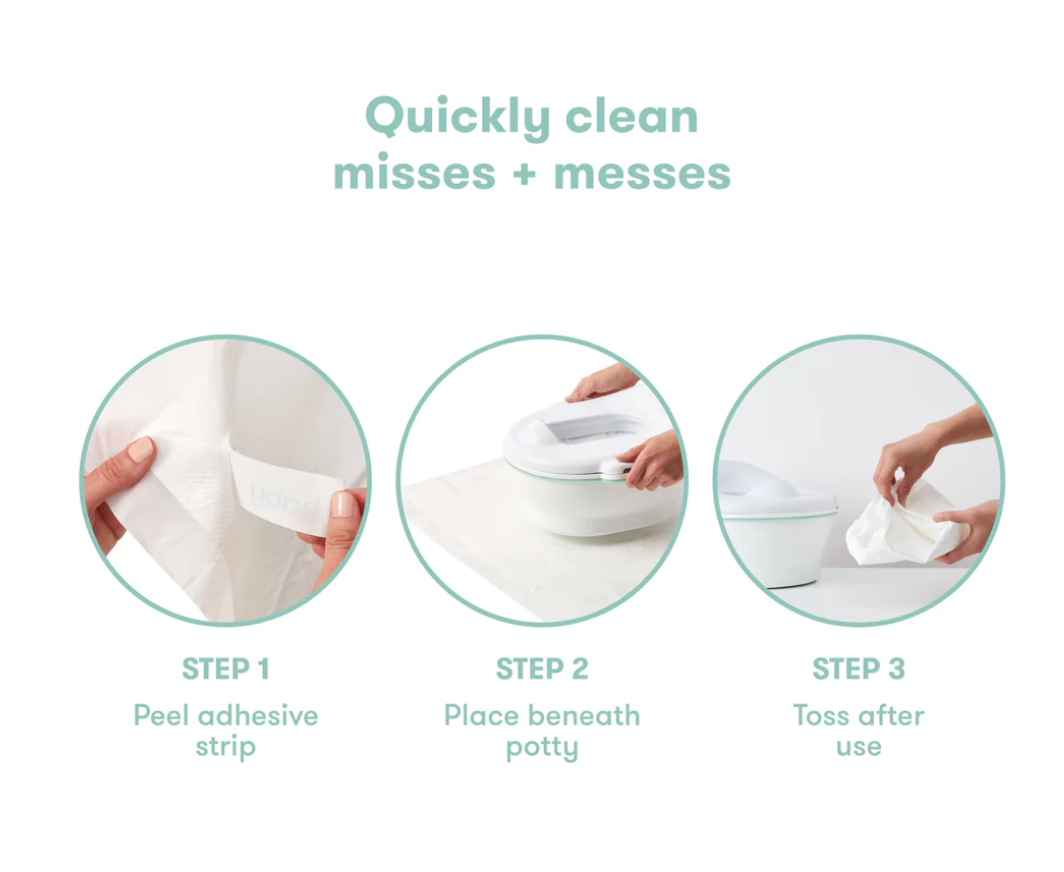 Quickly clean misses + messes

STEP 1
Peel adhesive strip

STEP 2
Place beneath potty

STEP 3
Toss after use