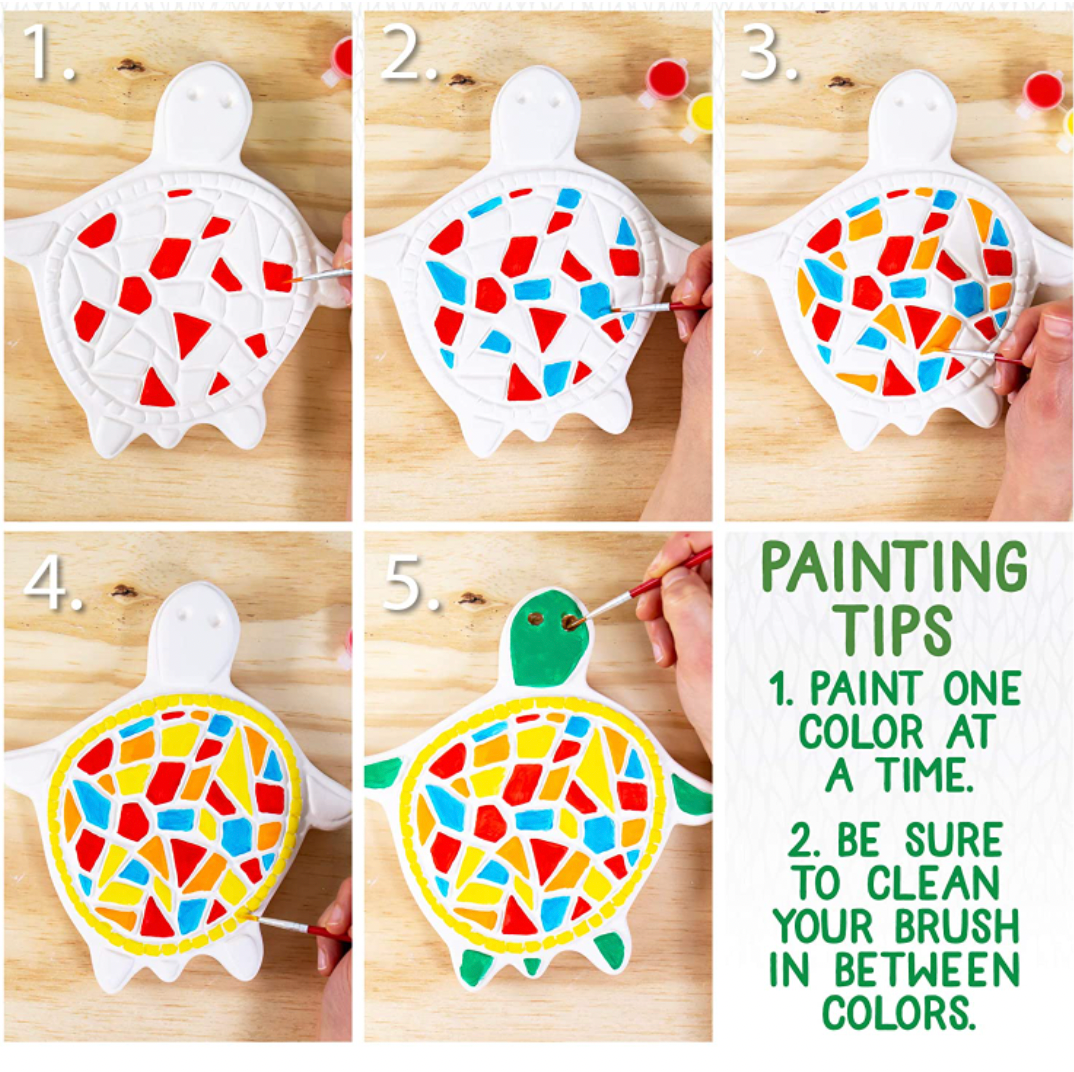 1.

2.

3.

4.

5.

PAINTING TIPS

1. PAINT ONE COLOR AT A TIME.

2. BE SURE TO CLEAN YOUR BRUSH IN BETWEEN COLORS.