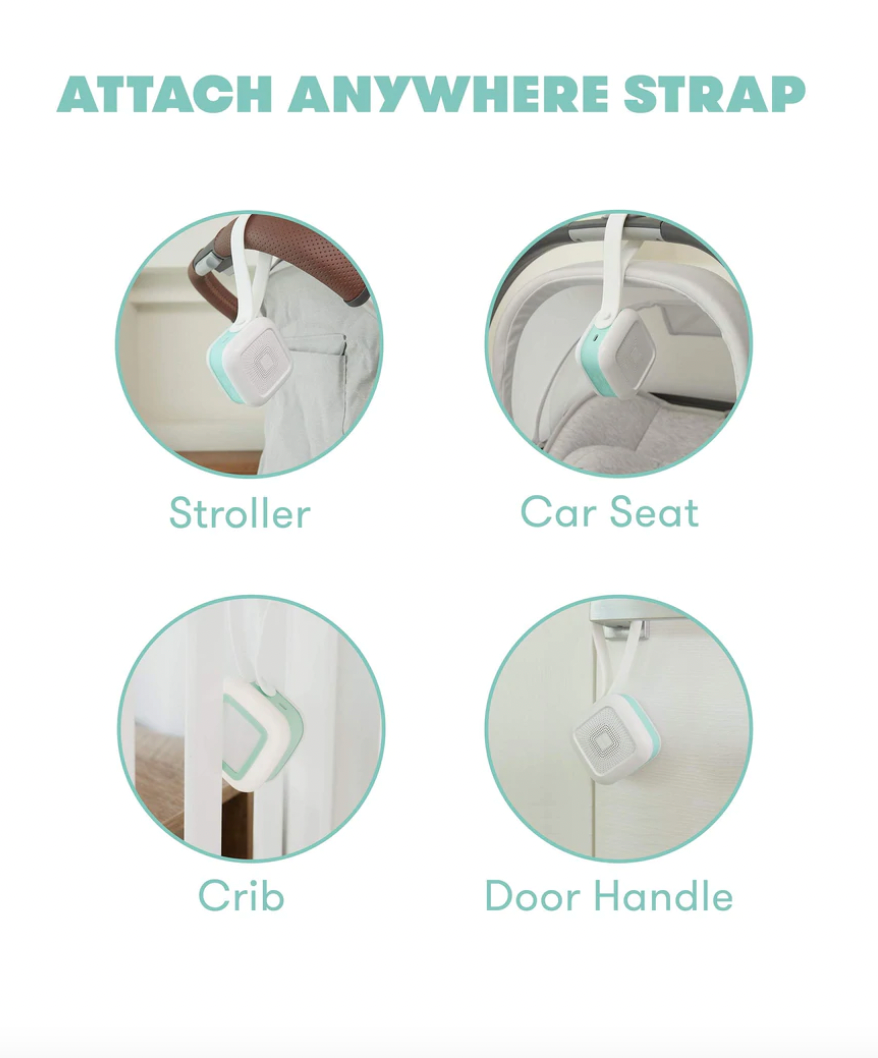 ATTACH ANYWHERE STRAP

Stroller

Car Seat

Crib

Door Handle