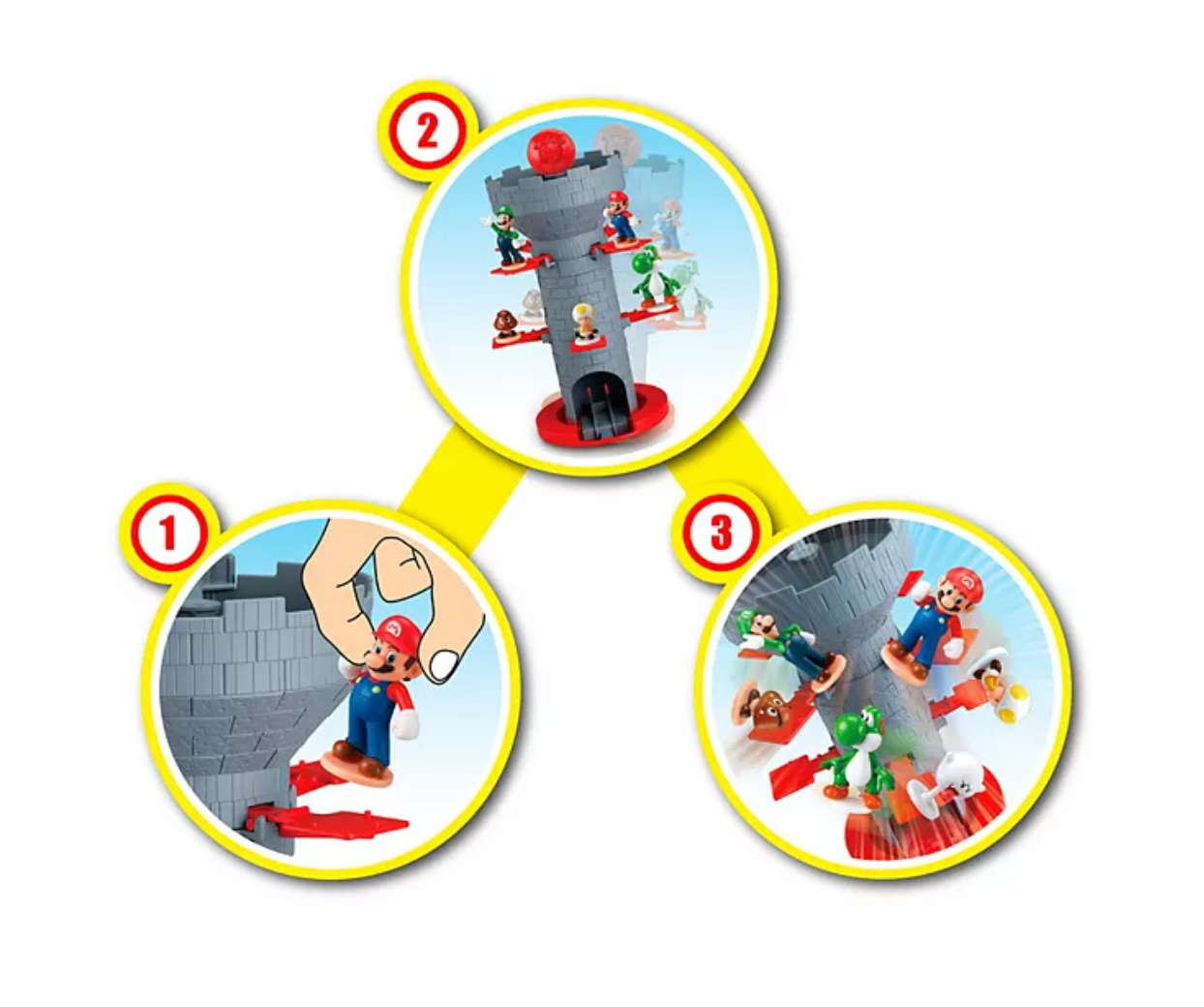 2

1

3